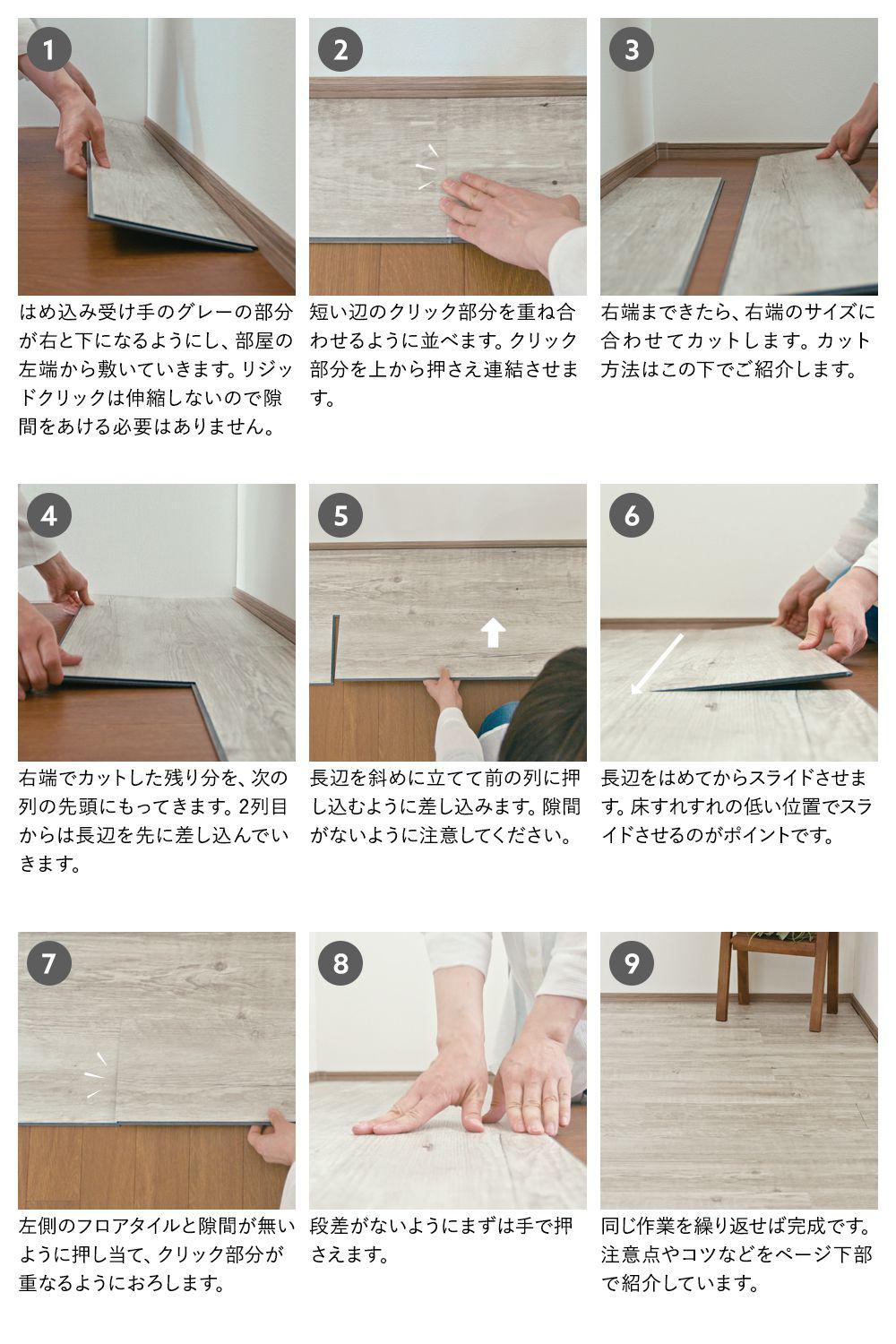 1

はめ込み受け手のグレーの部分が右と下になるようにし、部屋の左端から敷いていきます。リジッドクリックは伸縮しないので隙間をあける必要はありません。

2

短い辺のクリック部分を重ね合わせるように並べます。クリック部分を上から押さえ連結させます。

3

右端まできたら、右端のサイズに合わせてカットします。カット方法はこの下でご紹介します。

4

右端でカットした残り分を、次の列の先頭にもってきます。2列目からは長辺を先に差し込んでいきます。

5

長辺を斜めに立てて前の列に押し込むように差し込みます。隙間がないように注意してください。

6

長辺をはめてからスライドさせます。床すれすれの低い位置でスライドさせるのがポイントです。

7

左側のフロアタイルと隙間が無いように押し当て、クリック部分が重なるようにおろします。

8

段差がないようにまずは手で押さえます。

9

同じ作業を繰り返せば完成です。注意点やコツなどをページ下部で紹介しています。