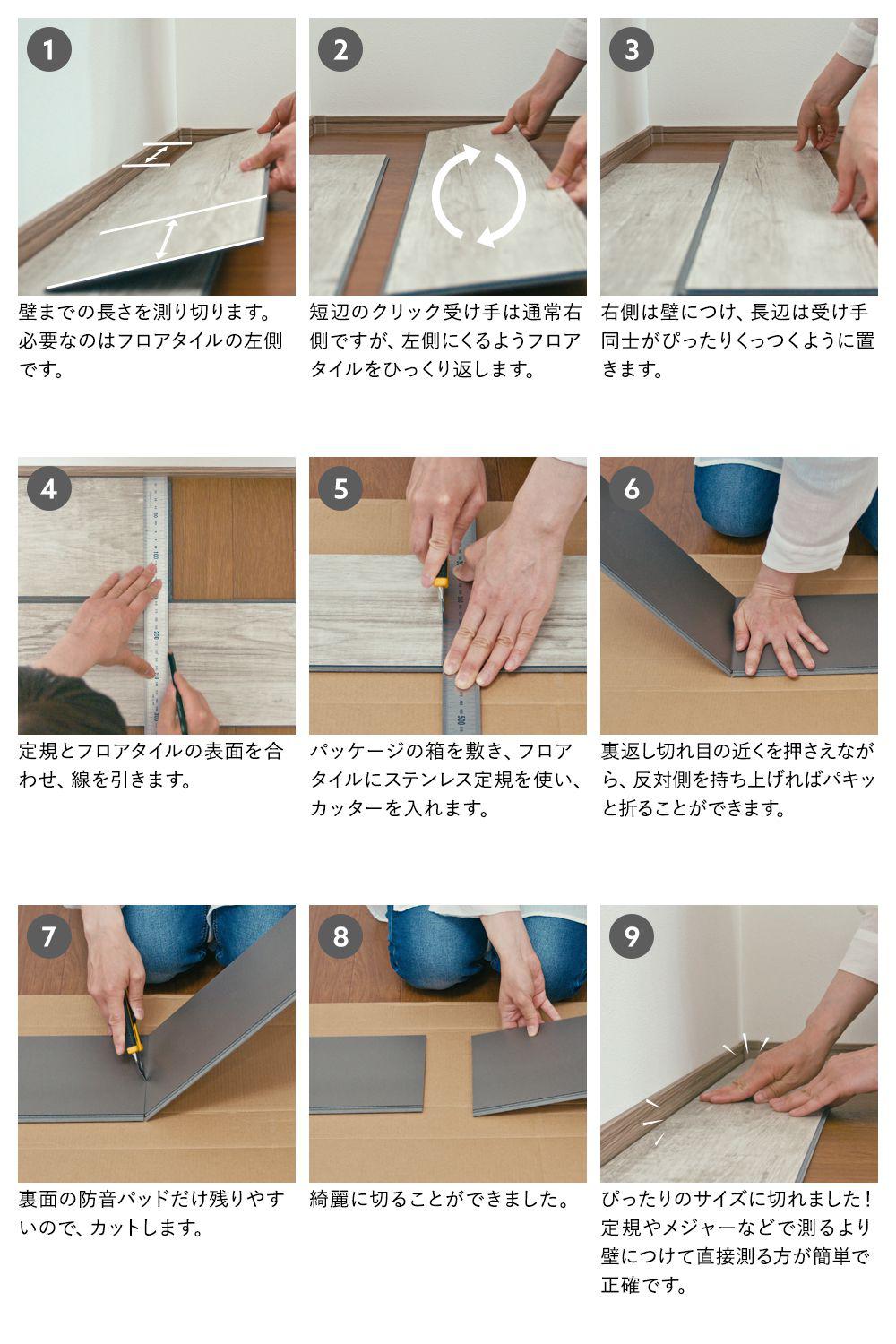 1

壁までの長さを測り切ります。必要なのはフロアタイルの左側です。

2

短辺のクリック受け手は通常右側ですが、左側にくるようフロアタイルをひっくり返します。

3

右側は壁につけ、長辺は受け手同士がぴったりくっつくように置きます。

4

定規とフロアタイルの表面を合わせ、線を引きます。

5

パッケージの箱を敷き、フロアタイルにステンレス定規を使い、カッターを入れます。

6

裏返し切れ目の近くを押さえながら、反対側を持ち上げればパキッと折ることができます。

7

裏面の防音パッドだけ残りやすいので、カットします。

8

綺麗に切ることができました。

9

ぴったりのサイズに切れました！定規やメジャーなどで測るより壁につけて直接測る方が簡単で正確です。