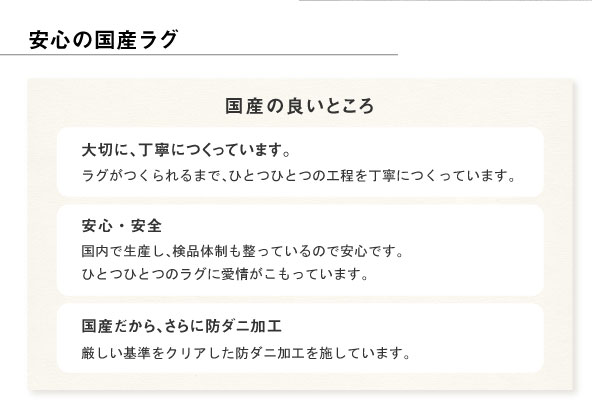 安心の国産ラグ

国産の良いところ

大切に、丁寧につくっています。

ラグがつくられるまで、ひとつひとつの工程を丁寧につくっています。

安心・安全

国内で生産し、検品体制も整っているので安心です。
ひとつひとつのラグに愛情がこもっています。

国産だから、さらに防ダニ加工

厳しい基準をクリアした防ダニ加工を施しています。