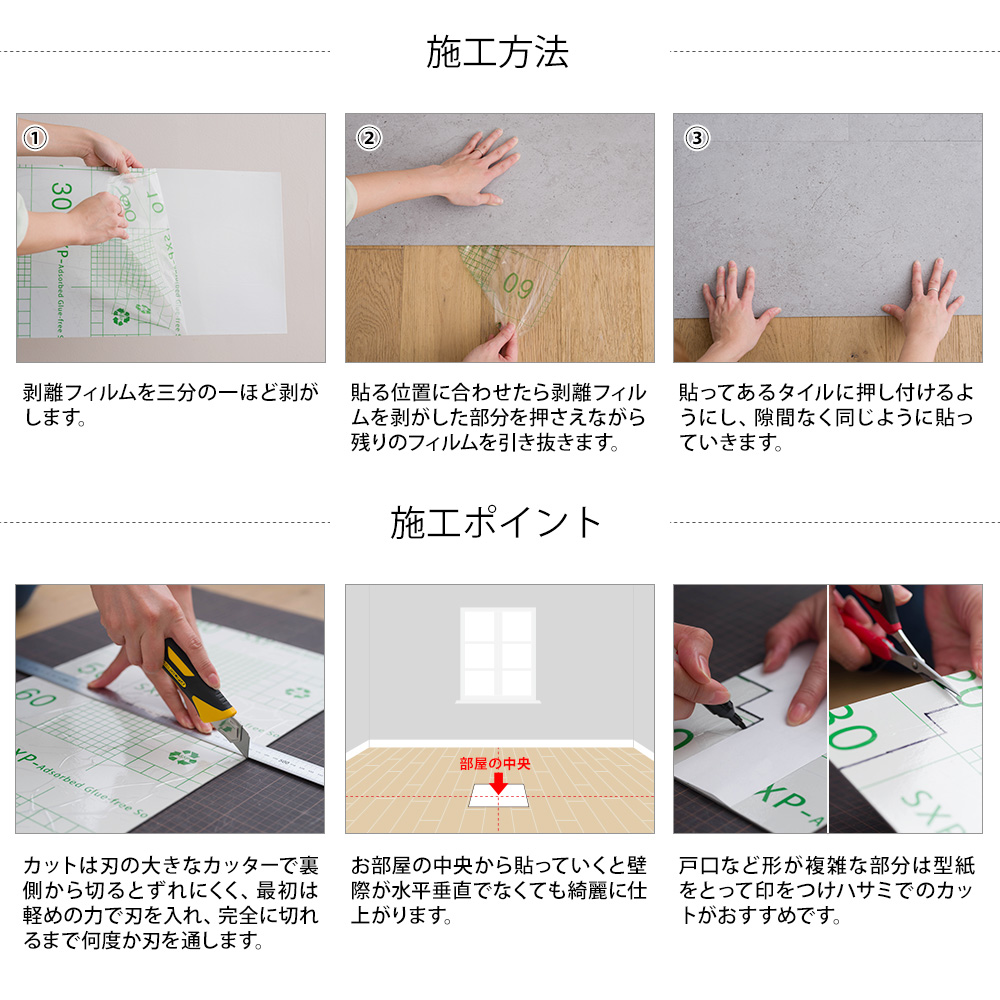 施工方法

①

30

XP-Adsorbed Glue-free S

剥離フィルムを三分の一ほど剥がします。

②

60

貼る位置に合わせたら剥離フィルムを剥がした部分を押さえながら残りのフィルムを引き抜きます。

③

貼ってあるタイルに押し付けるようにし、隙間なく同じように貼っていきます。

施工ポイント

60

XP-Adsorbed Glue-free S

カットは刃の大きなカッターで裏側から切るとずれにくく、最初は軽めの力で刃を入れ、完全に切れるまで何度か刃を通します。

部屋の中央

お部屋の中央から貼っていくと壁際が水平垂直でなくても綺麗に仕上がります。

XP-A

30

SXP

戸口など形が複雑な部分は型紙をとって印をつけハサミでのカットがおすすめです。